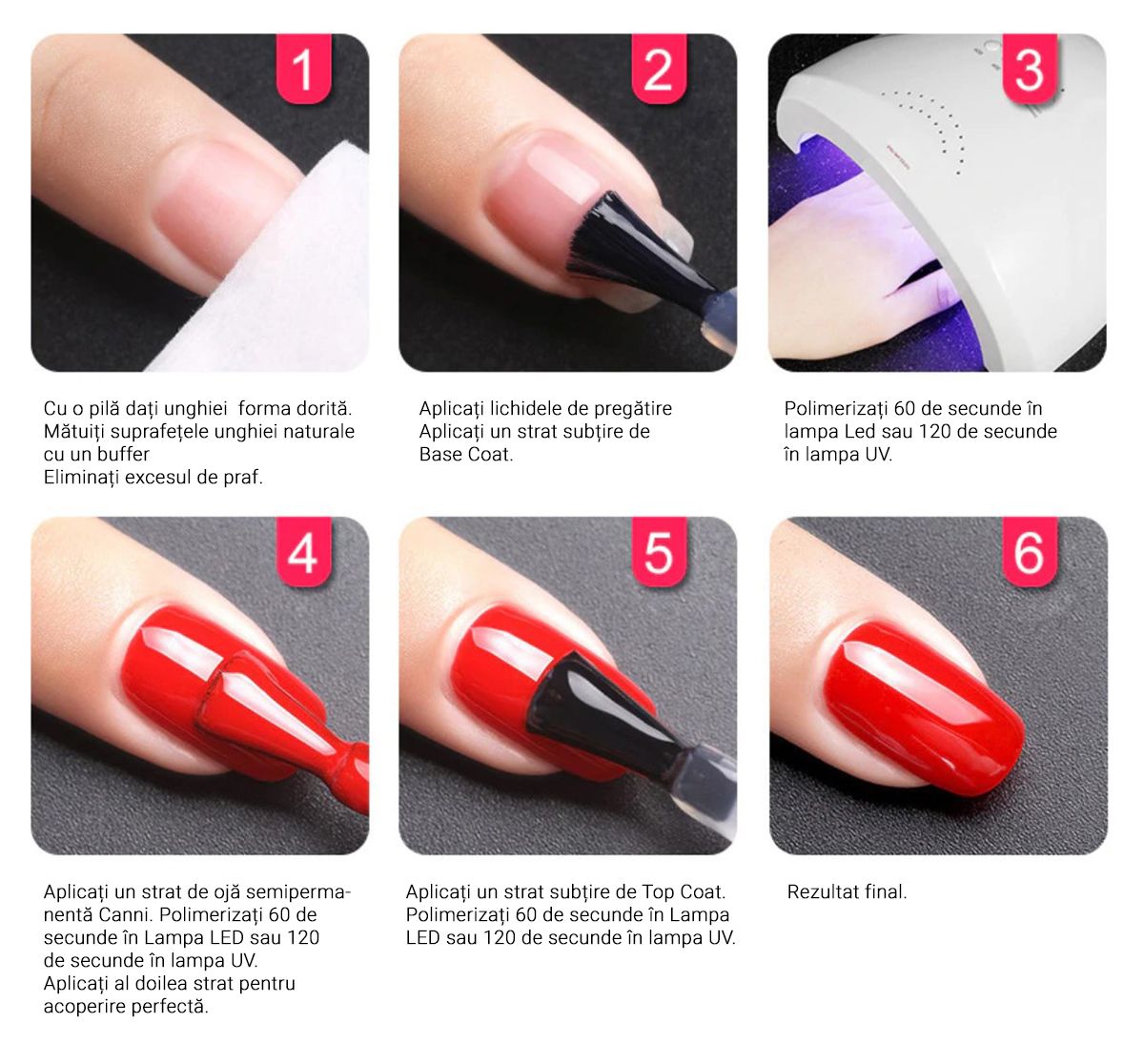 1

Cu o pilă dați unghiei forma dorită. Mătuiți suprafețele unghiei naturale cu un buffer
Eliminați excesul de praf.

2

Aplicați lichidele de pregătire
Aplicați un strat subțire de Base Coat.

3

Polimerizați 60 de secunde în lampa Led sau 120 de secunde în lampa UV.

4

Aplicați un strat de ojă semipermanentă Canni. Polimerizați 60 de secunde în Lampa LED sau 120 de secunde în lampa UV.
Aplicați al doilea strat pentru acoperire perfectă.

5

Aplicați un strat subțire de Top Coat. Polimerizați 60 de secunde în Lampa LED sau 120 de secunde în lampa UV.

6

Rezultat final.